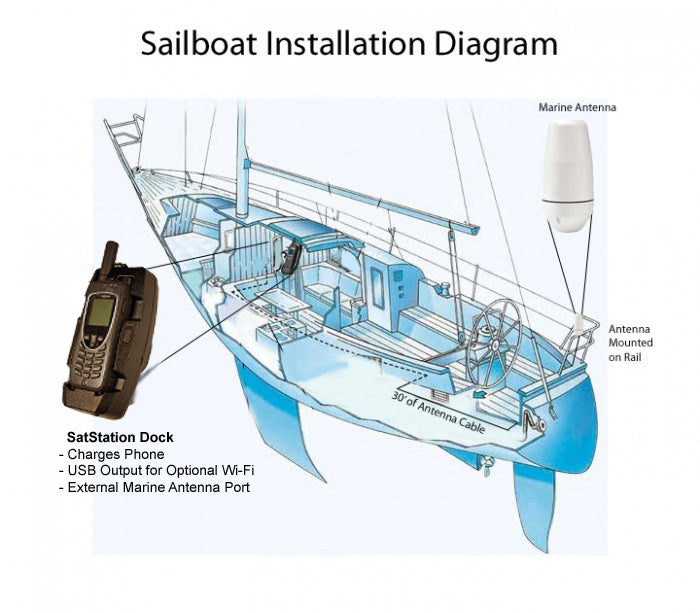 Sailboat Installation Diagram

Marine Antenna

Antenna Mounted on Rail

30' of Antenna Cable

SatStation Dock
- Charges Phone
- USB Output for Optional Wi-Fi
- External Marine Antenna Port